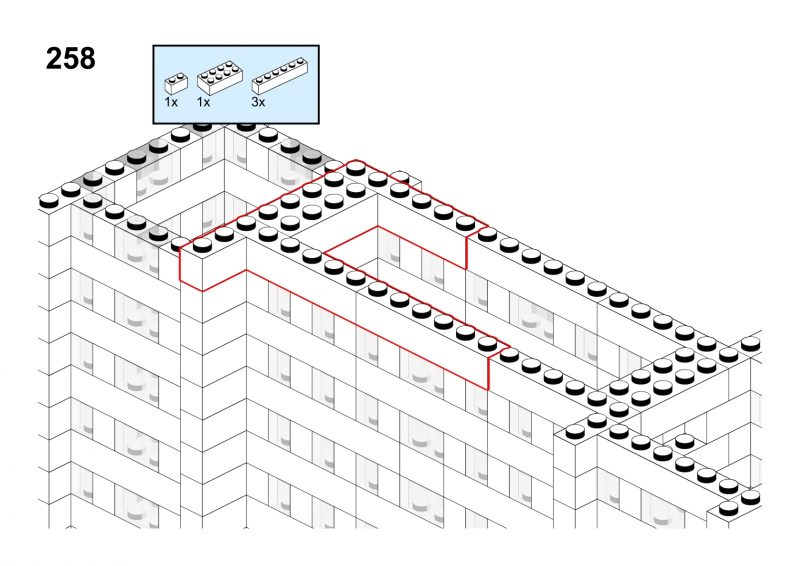 258

1x 1x 3x