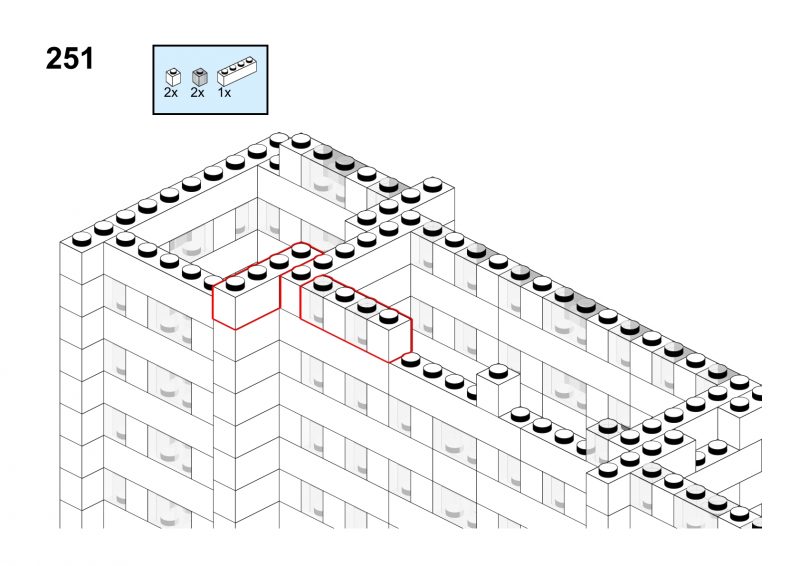 251

2x 2x 1x