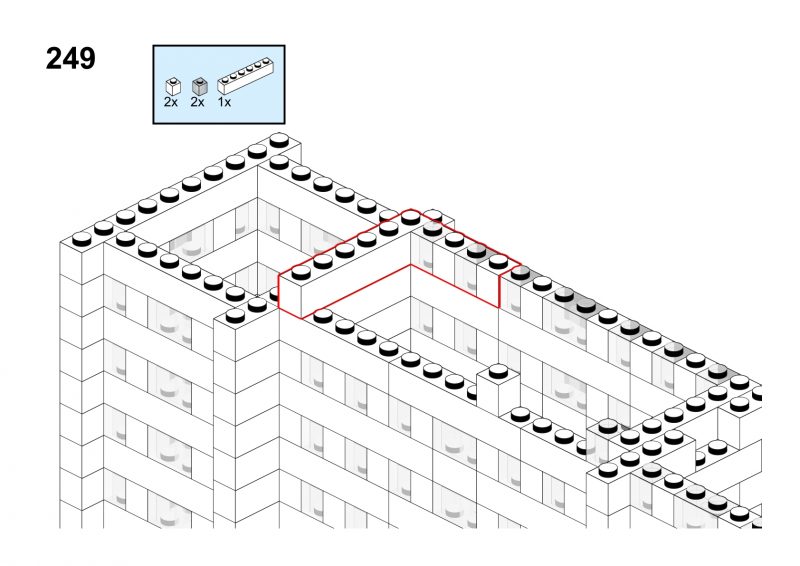 249

2x 2x 1x