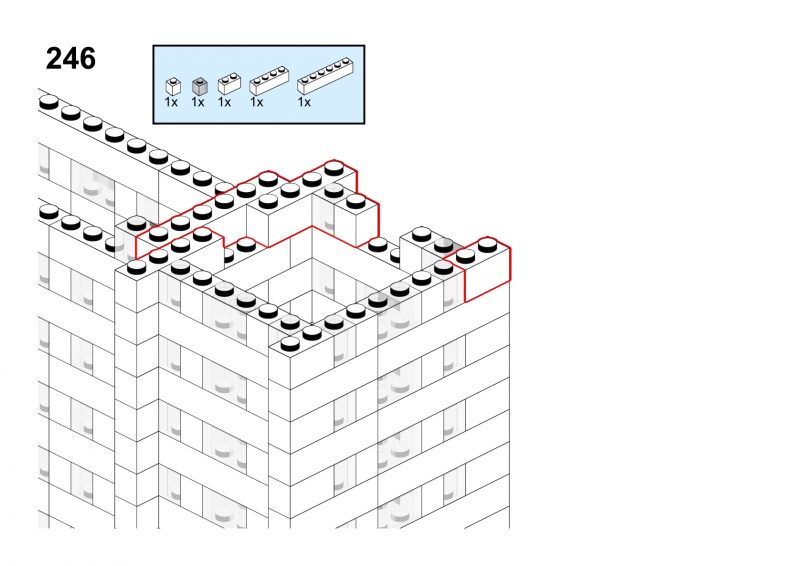 246

1x 1x 1x 1x 1x