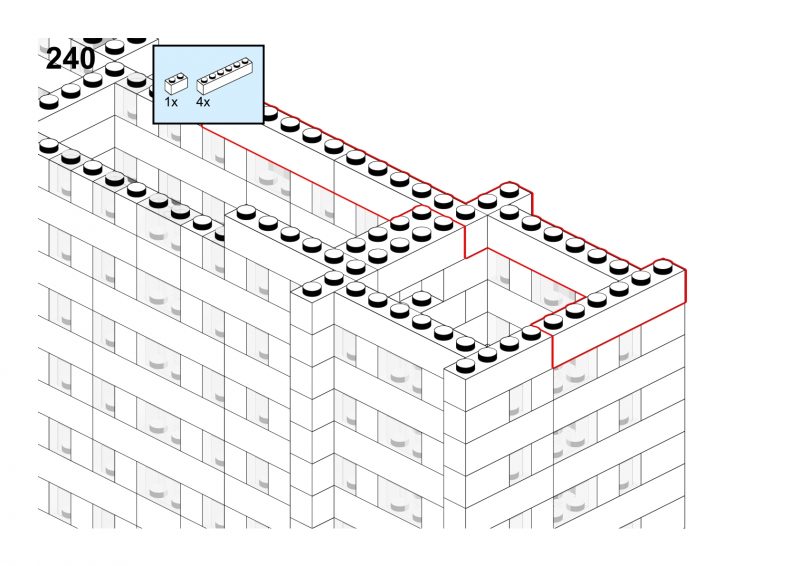 240

1x 4x