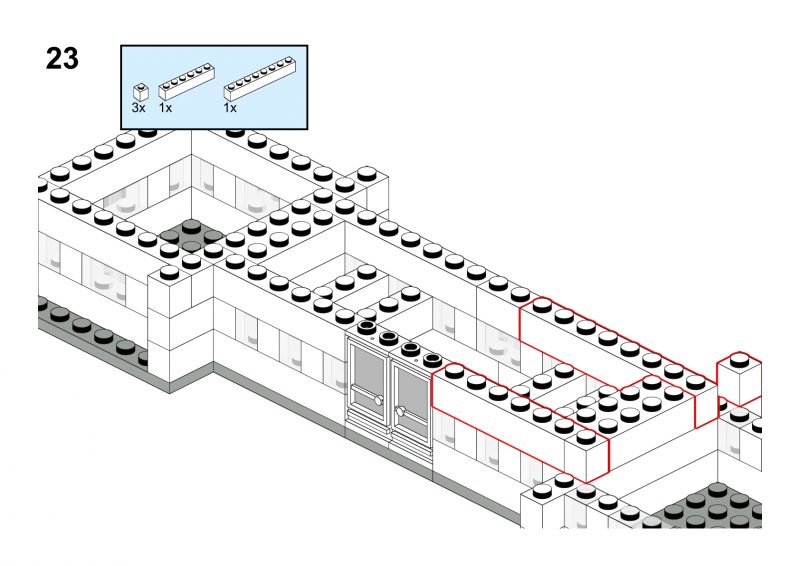 23

3x 1x 1x