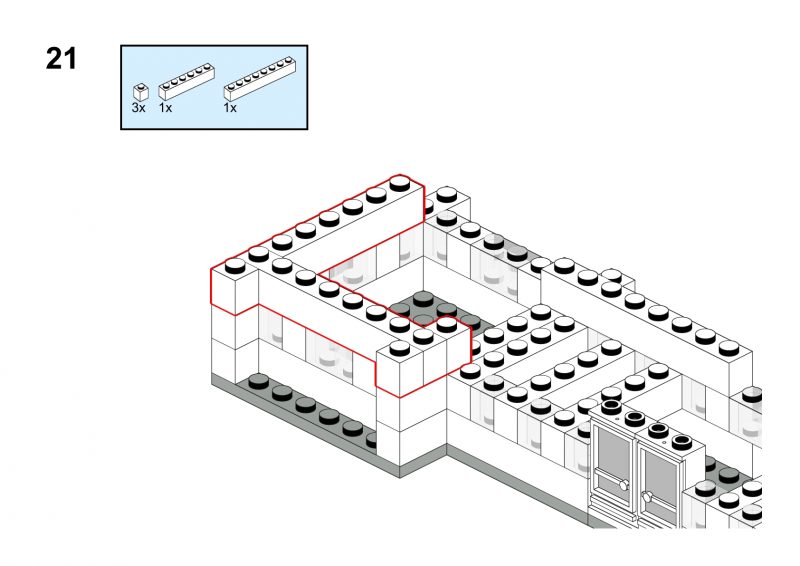 21

3x 1x 1x