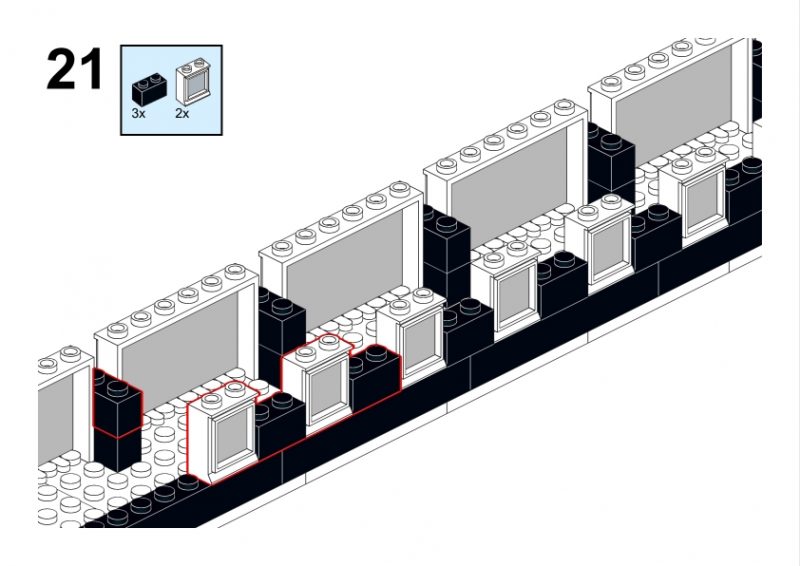 21

3x
2x