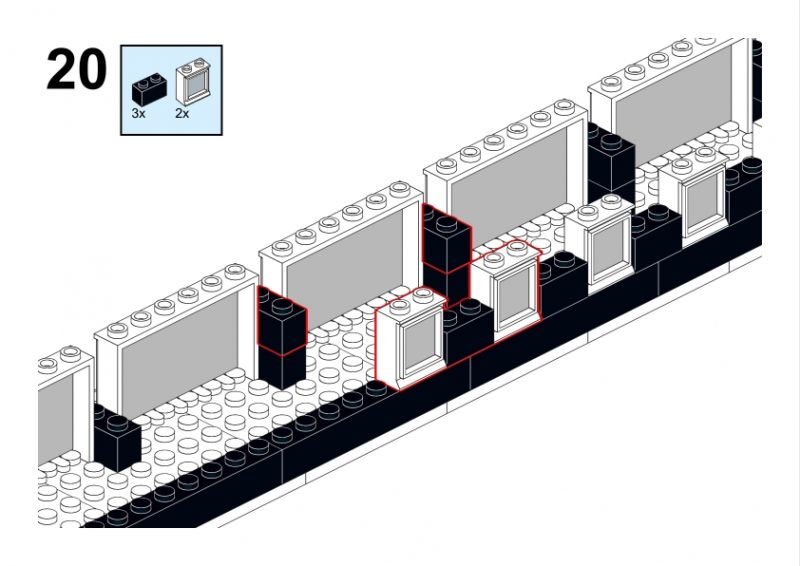 20

3x 2x