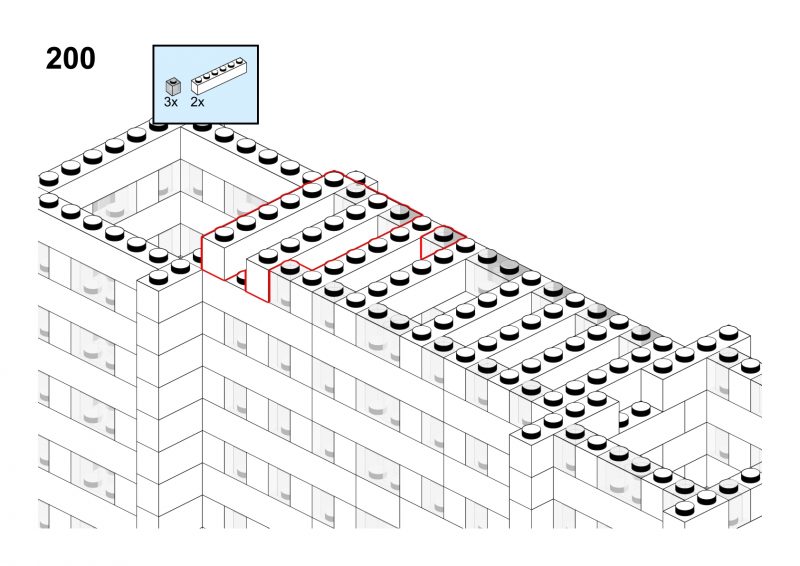 200

3x 2x