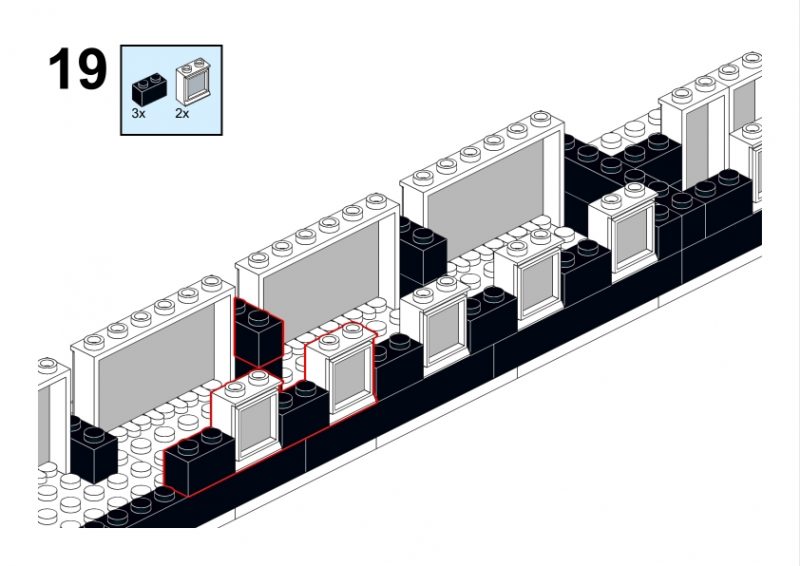 19

3x

2x