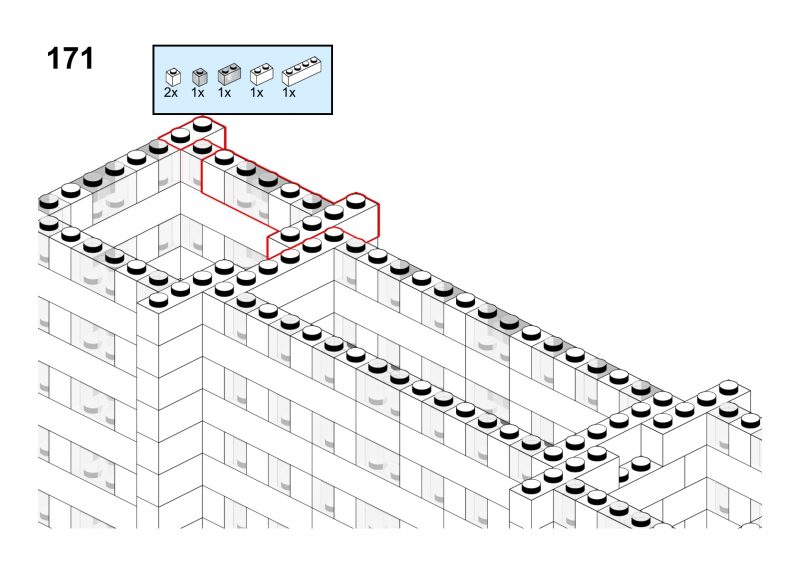 171

2x 1x 1x 1x 1x