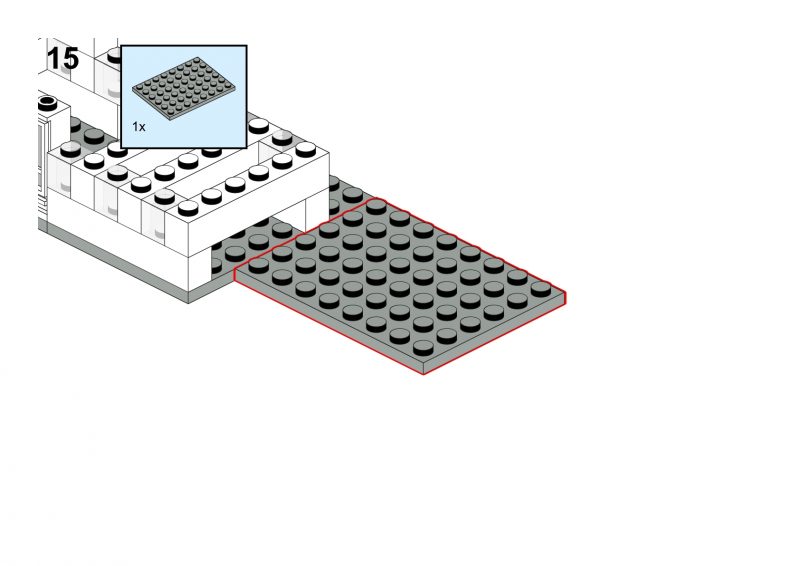 15

1x