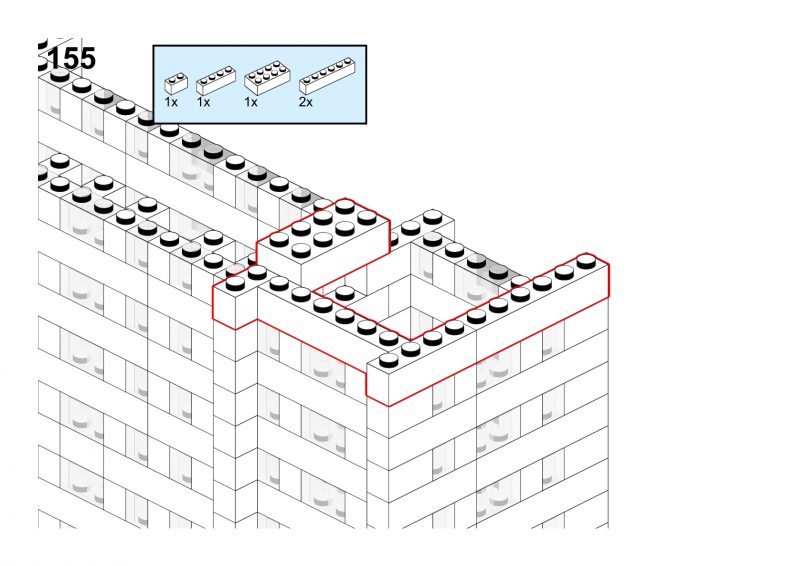 155

1x 1x 1x 2x