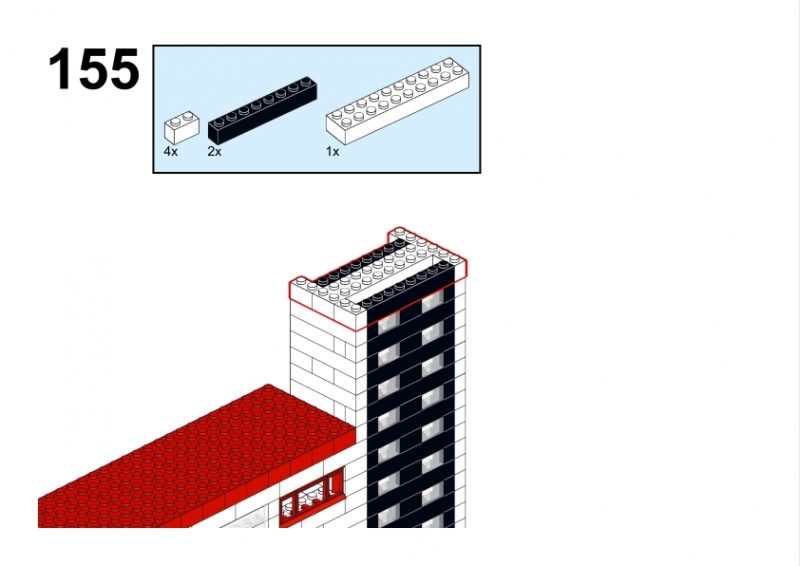 155

4x 2x 1x