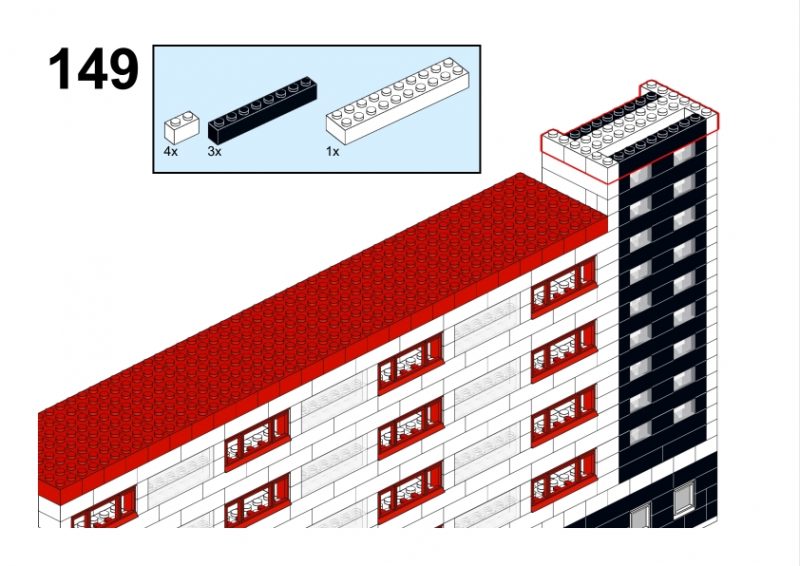 149

4x
3x
1x