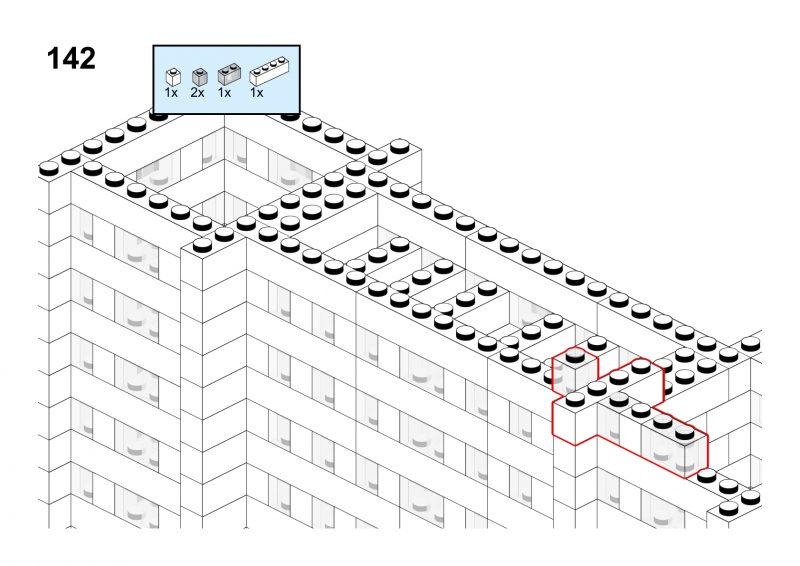 142

1x 2x 1x 1x