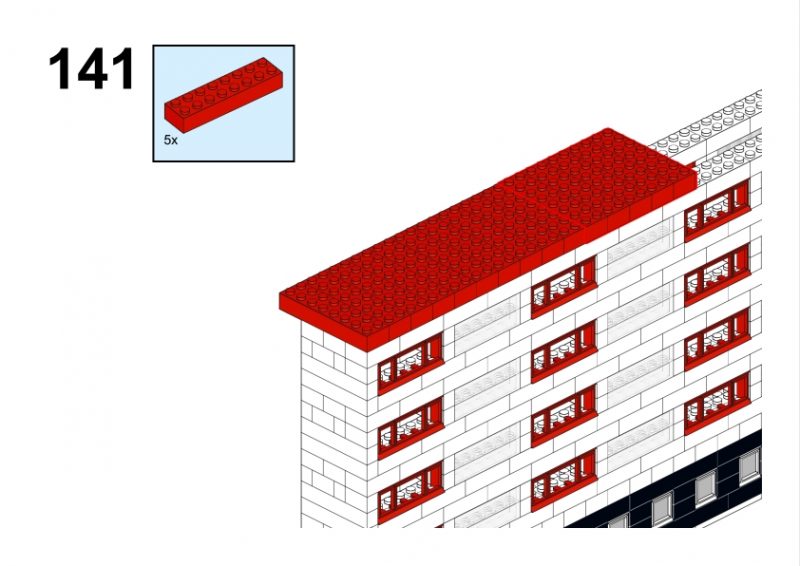 141

5x