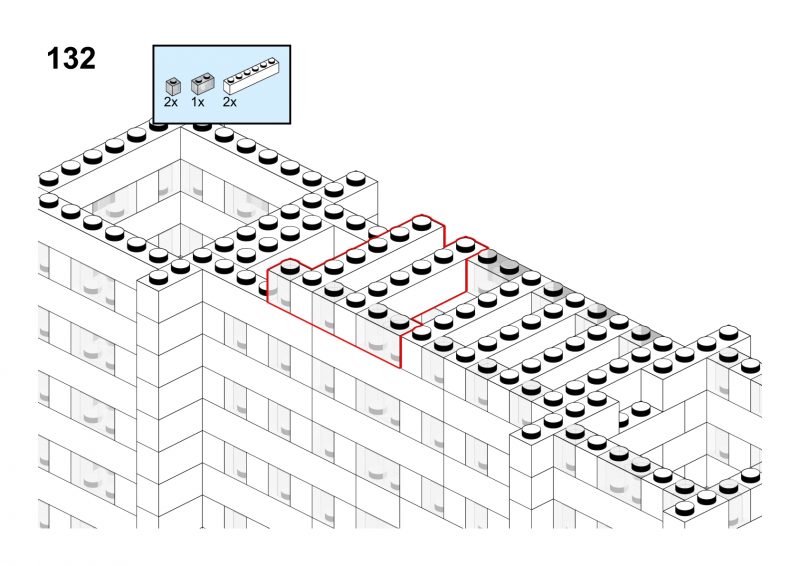 132

2x 1x 2x