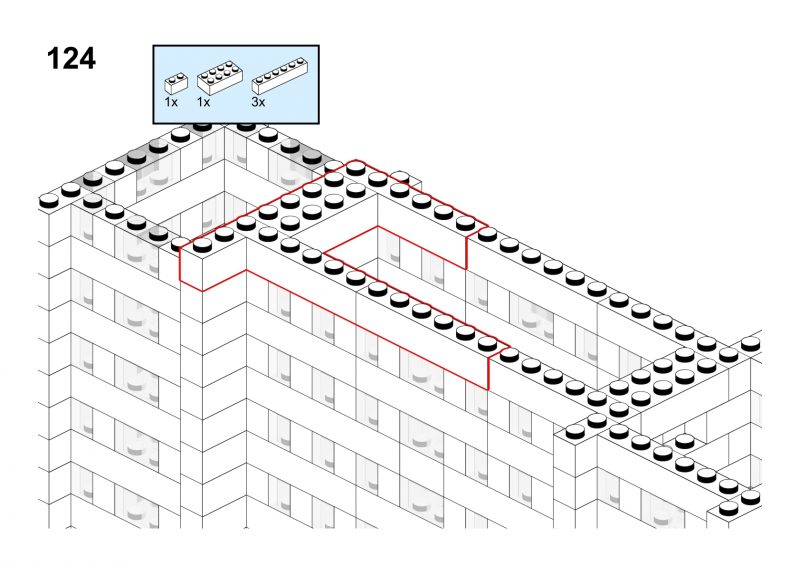 124

1x 1x 3x