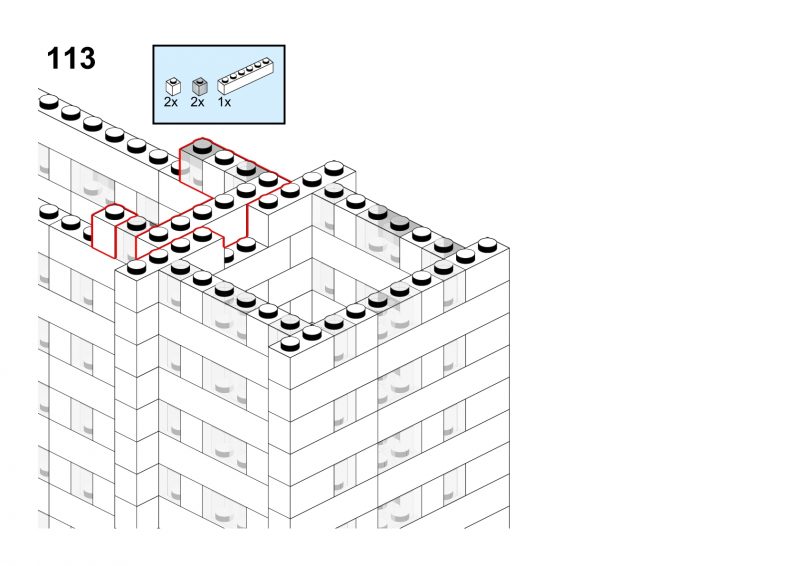 113

2x 2x 1x