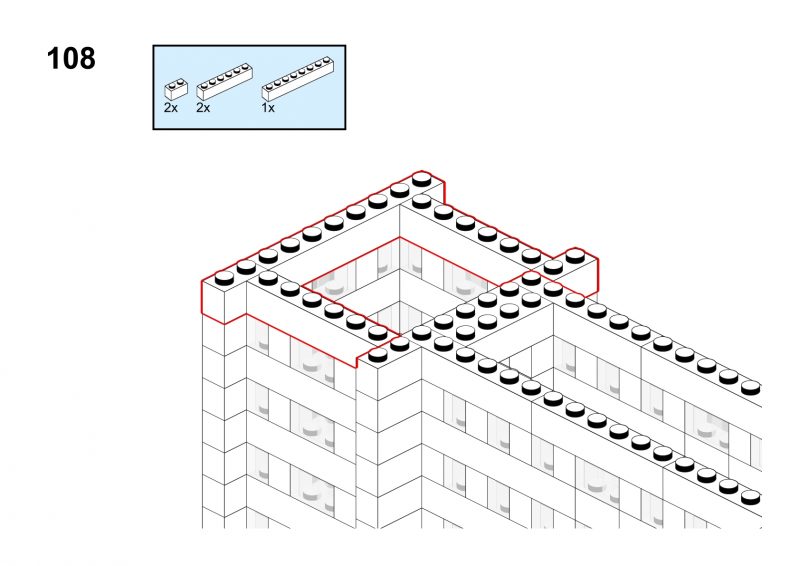 108

2x 2x 1x