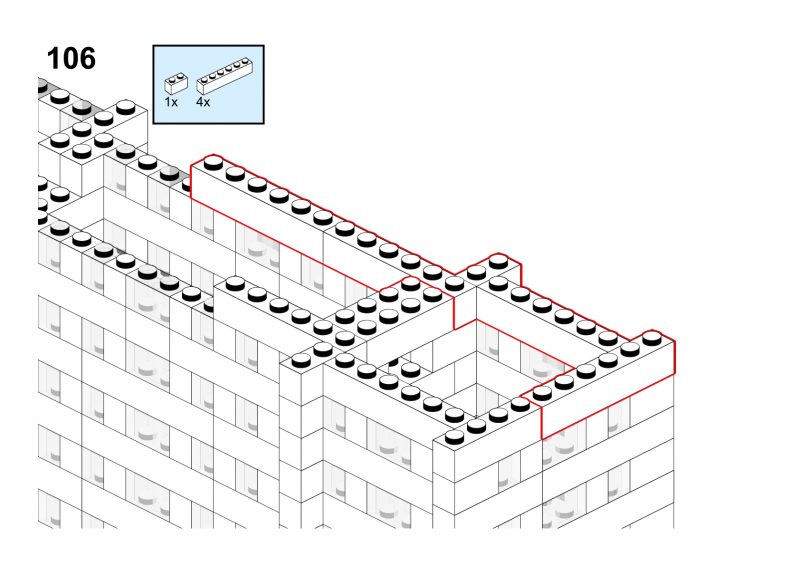 106

1x 4x