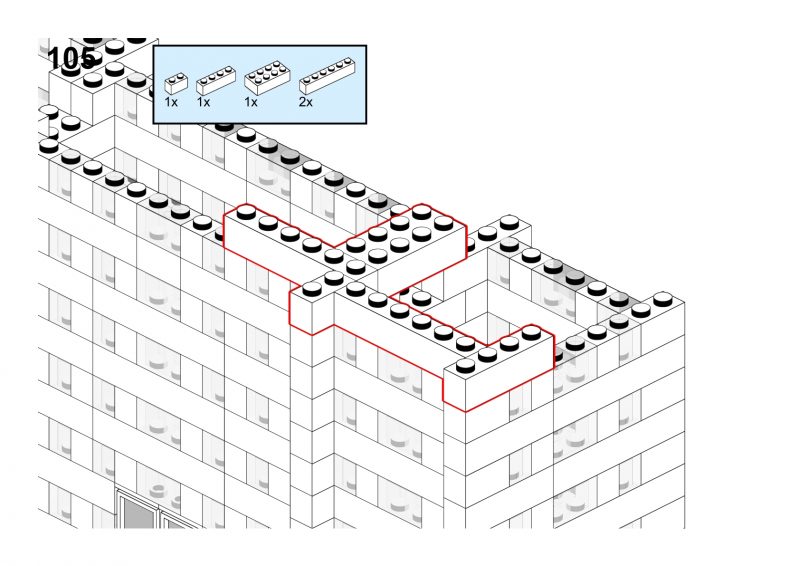 105

1x 1x 1x 2x