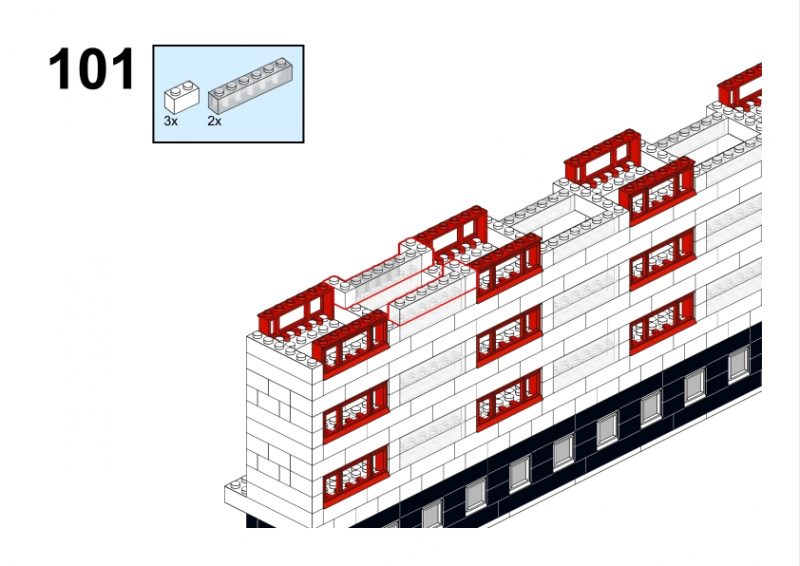 101

3x 2x