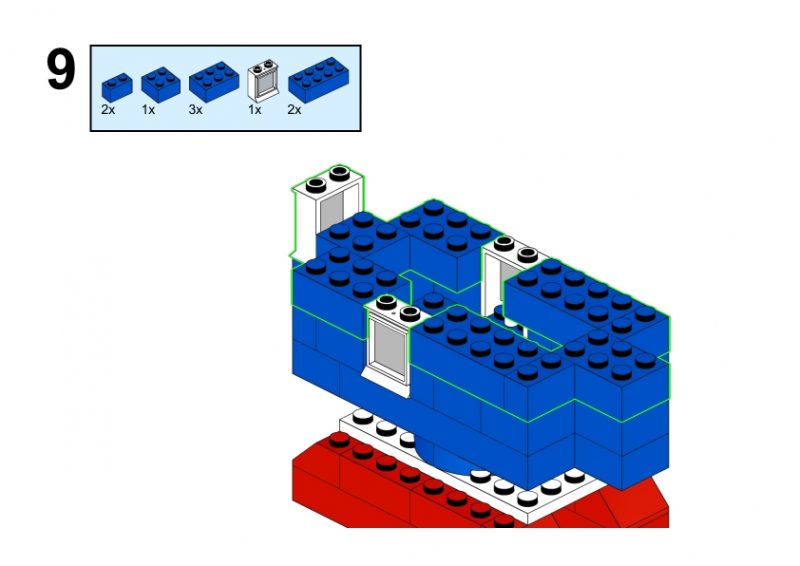 9

2x 1x 3x 1x 2x