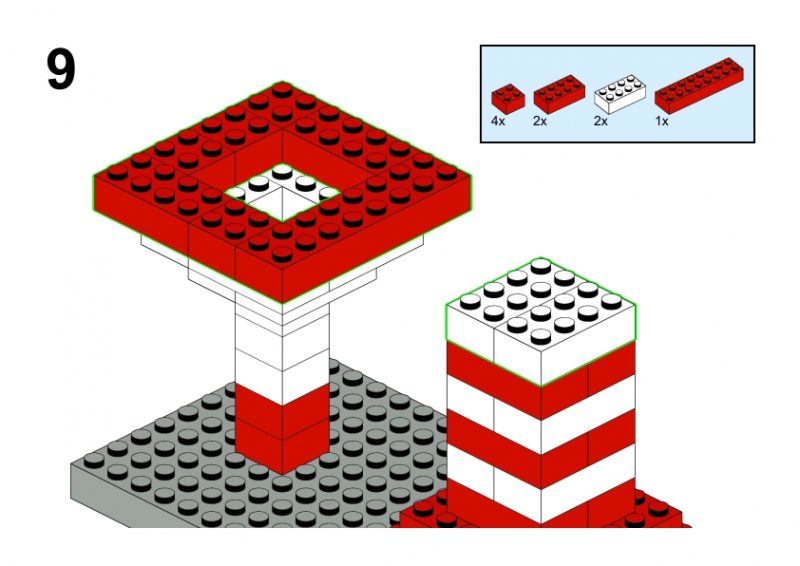 9

4x 2x 2x 1x