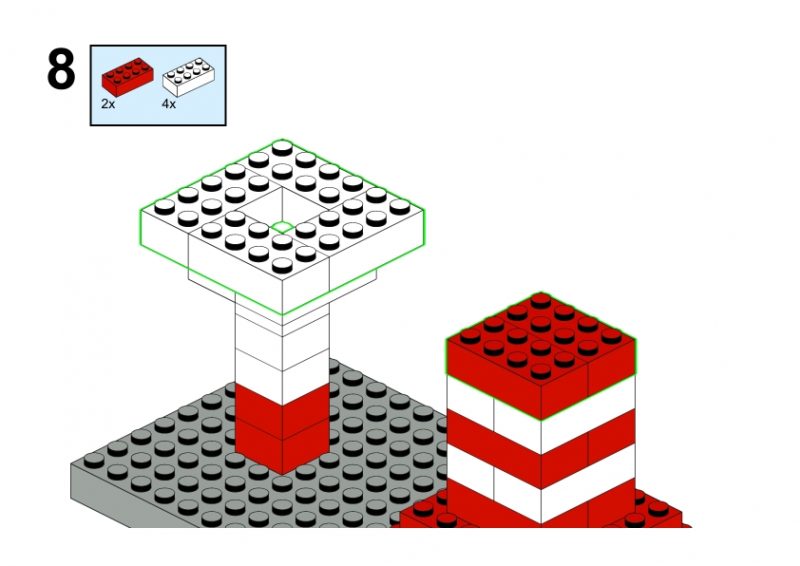 8

2x

4x