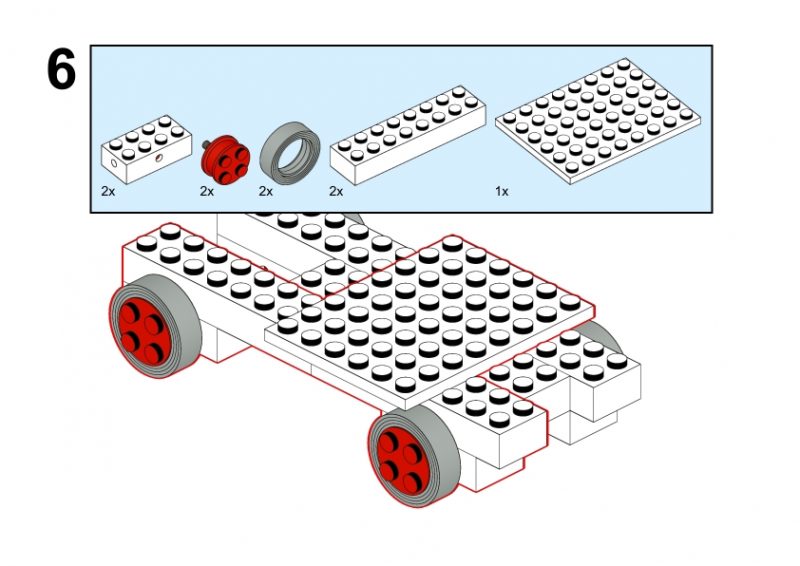 6

2x 2x 2x 2x 1x