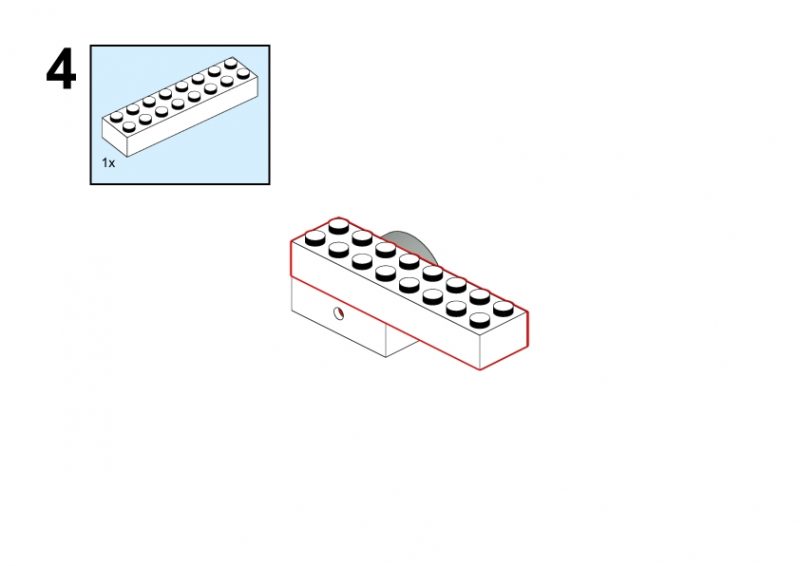 4

1x