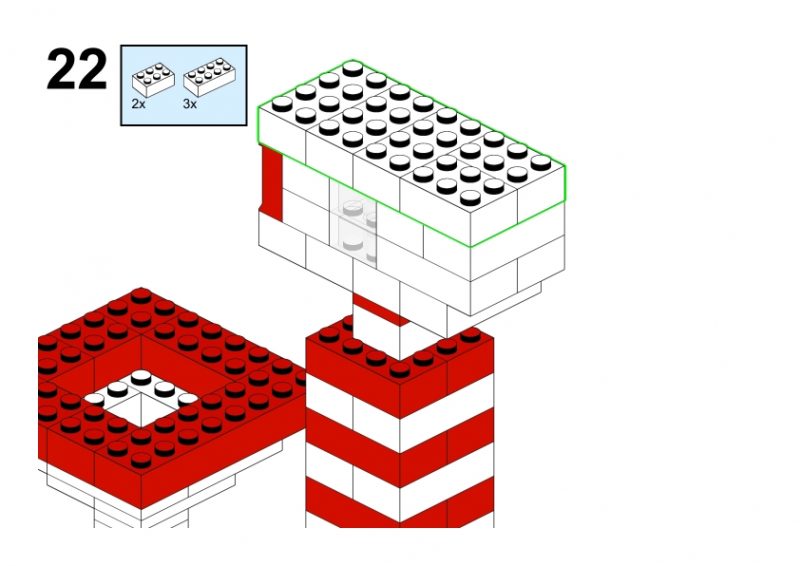 22

2x 3x