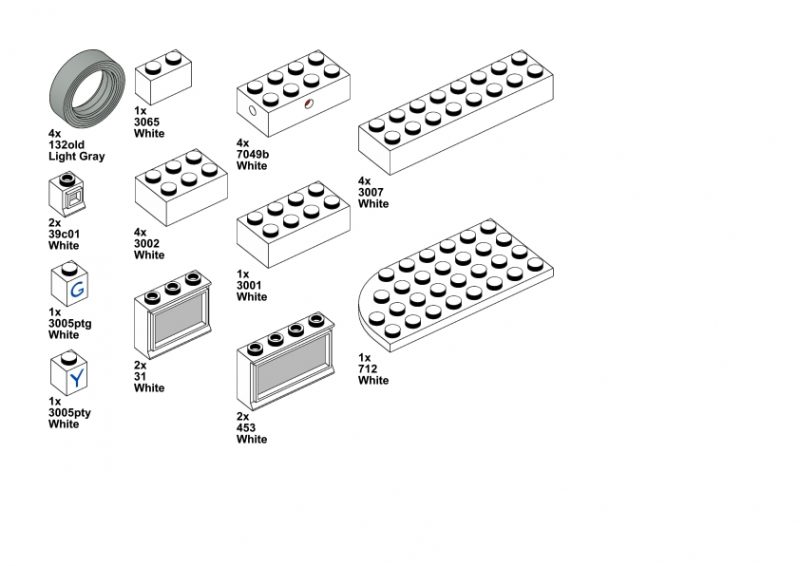 4x
132old
Light Gray

2x
39c01
White

G

1x
3005ptg
White

Y

1x
3005pty
White

1x
3065
White

4x
3002
White

2x
31
White

4x
7049b
White

1x
3001
White

2x
453
White

4x
3007
White

1x
712
White