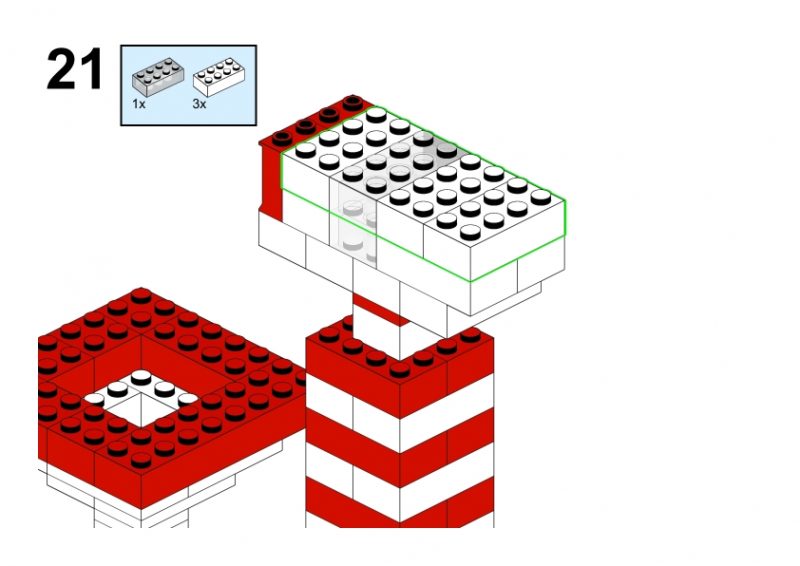 21

1x

3x