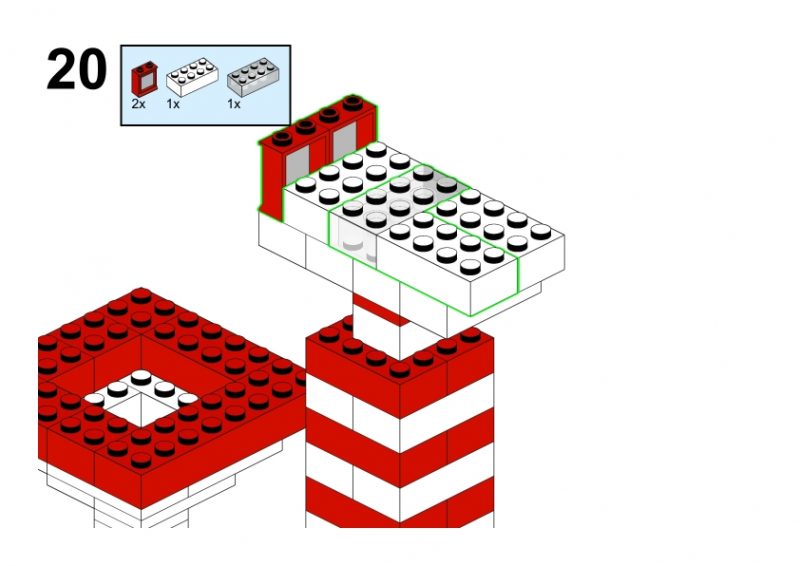 20

2x 1x 1x