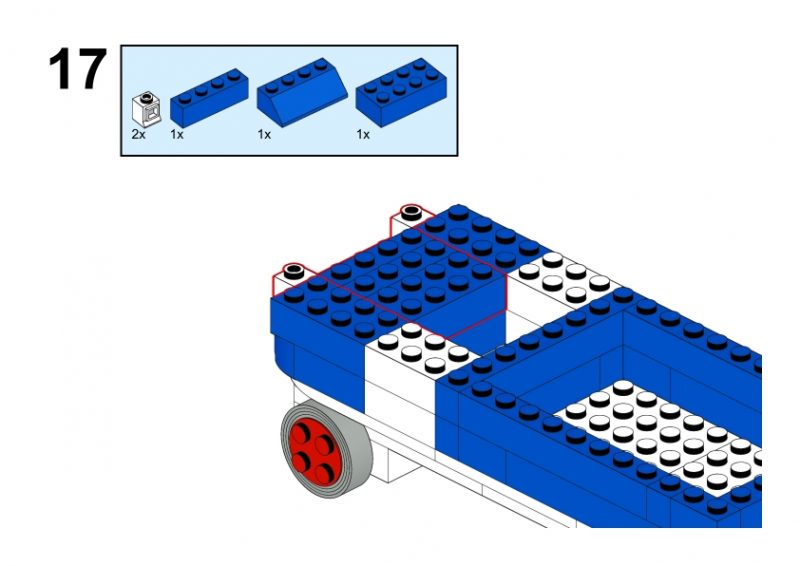 17

2x 1x 1x 1x