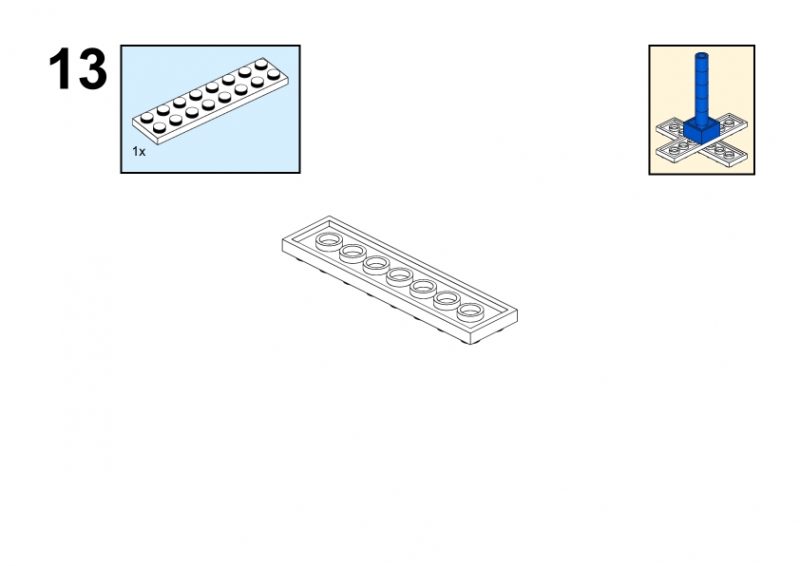 13

1x