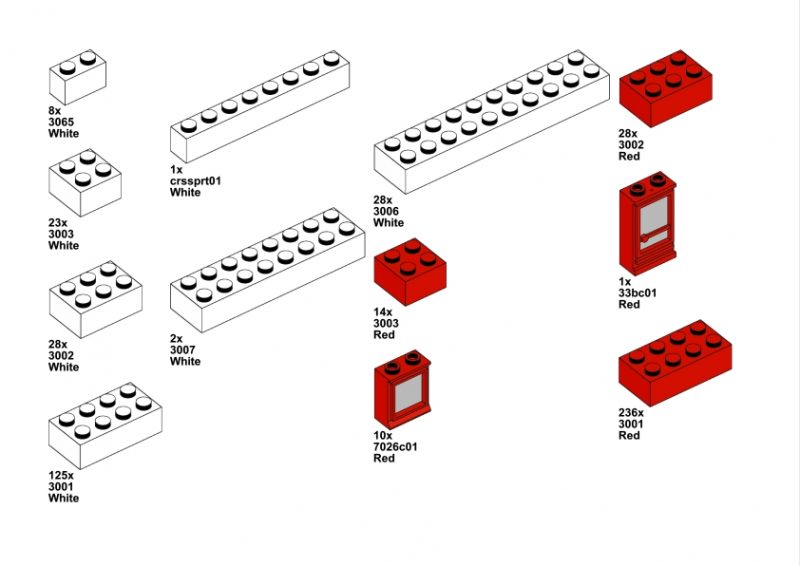 8x
3065
White

23x
3003
White

28x
3002
White

125x
3001
White

1x
crssprt01
White

2x
3007
White

28x
3006
White

14x
3003
Red

10x
7026c01
Red

28x
3002
Red

1x
33bc01
Red

236x
3001
Red