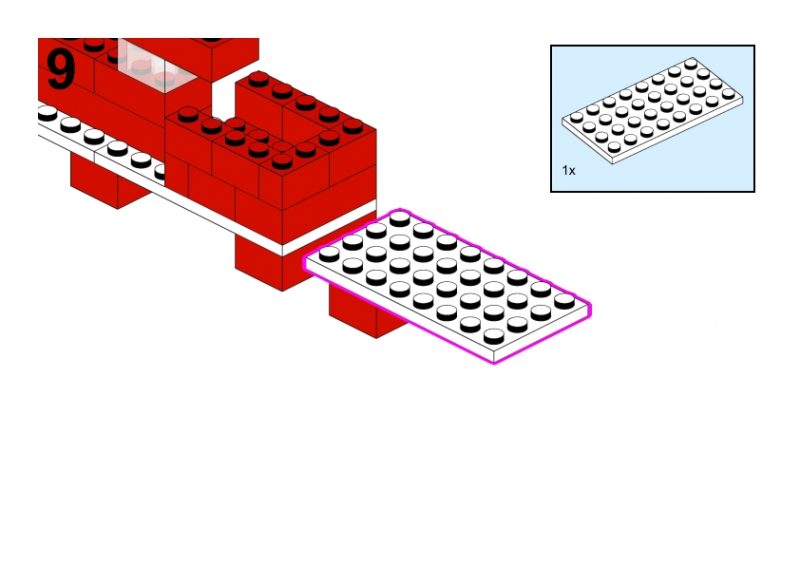 9

1x