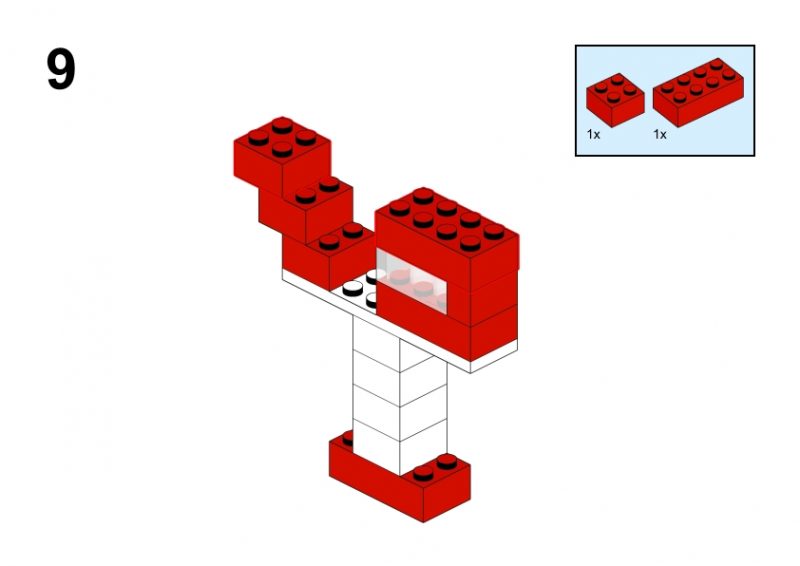 9

1x 1x