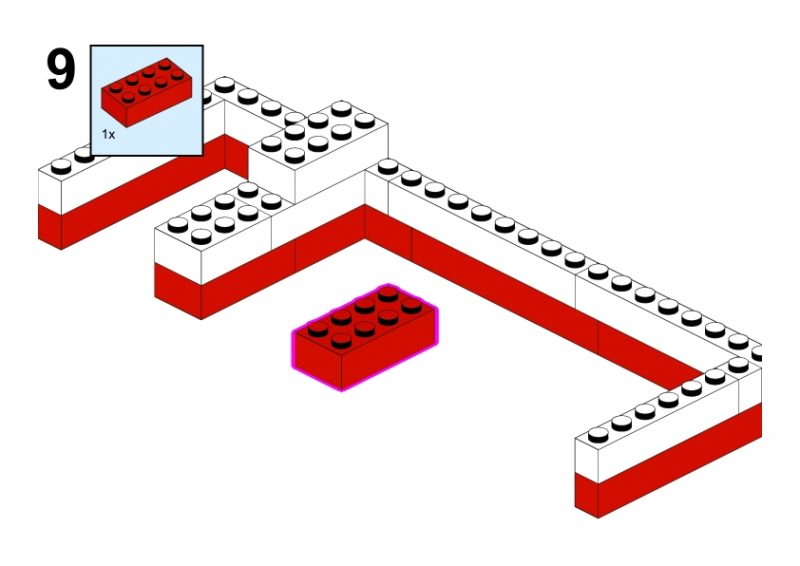 9

1x