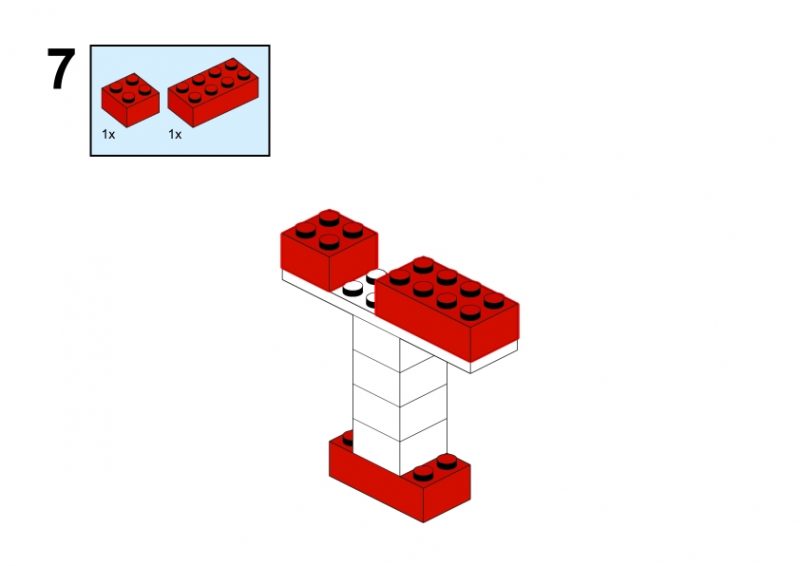 7

1x 1x