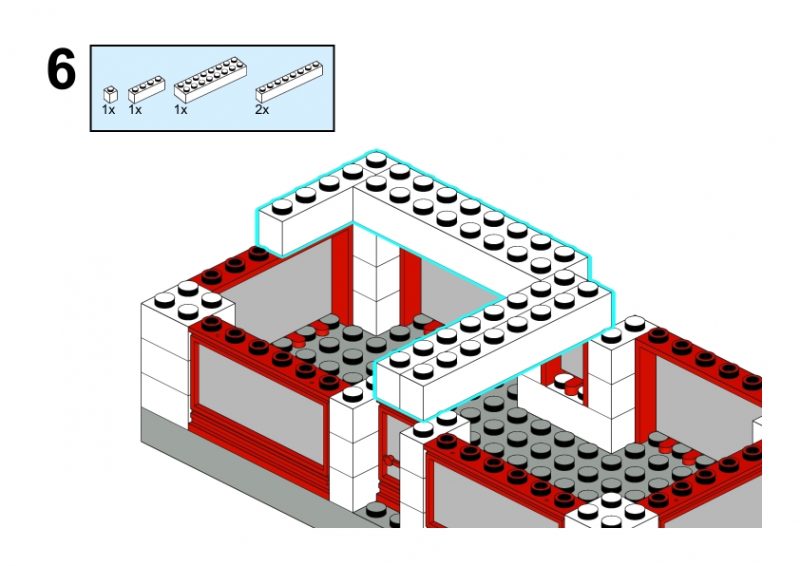 6

1x 1x 1x 2x