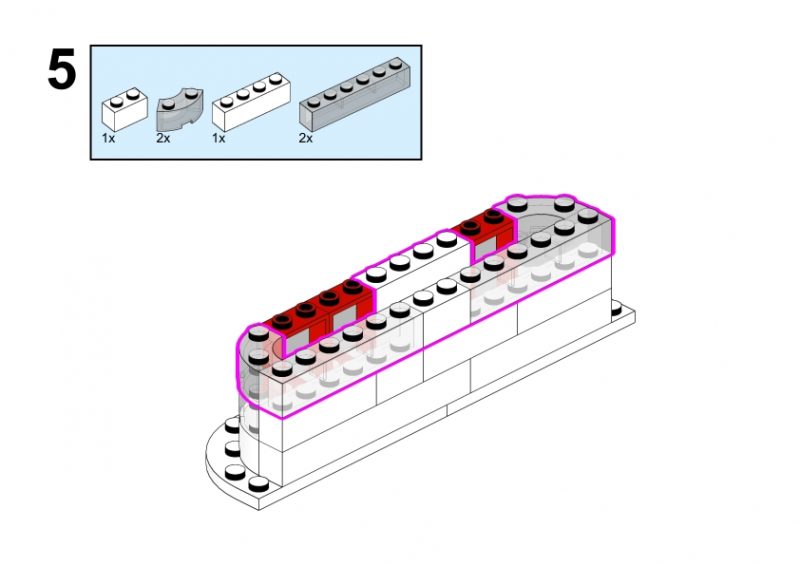 5

1x 2x 1x 2x