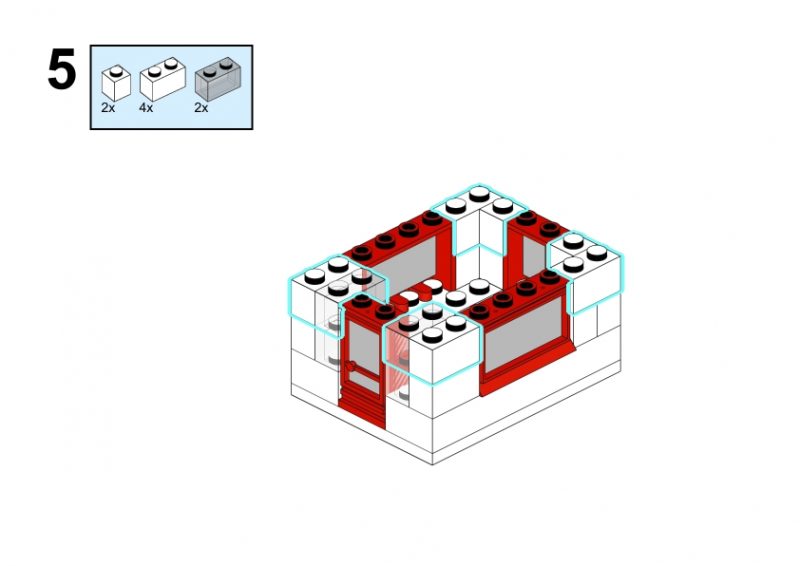 5

2x 4x 2x