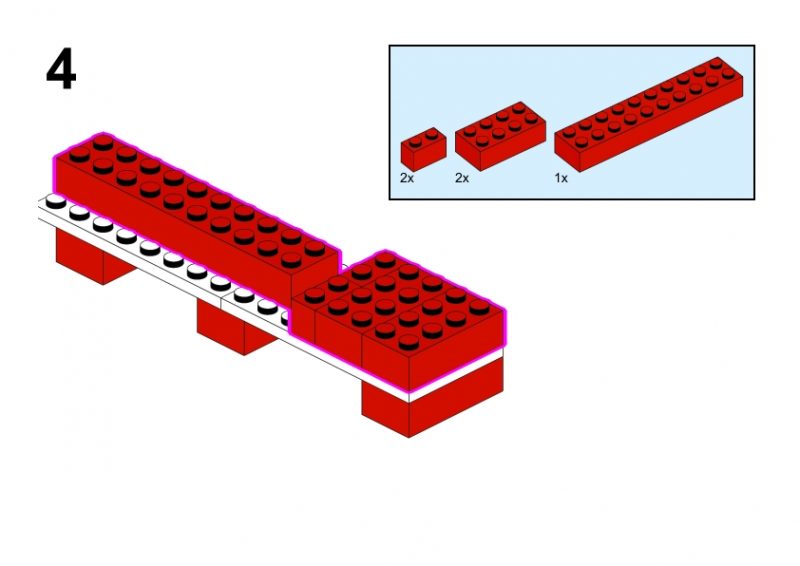 4

2x

2x

1x