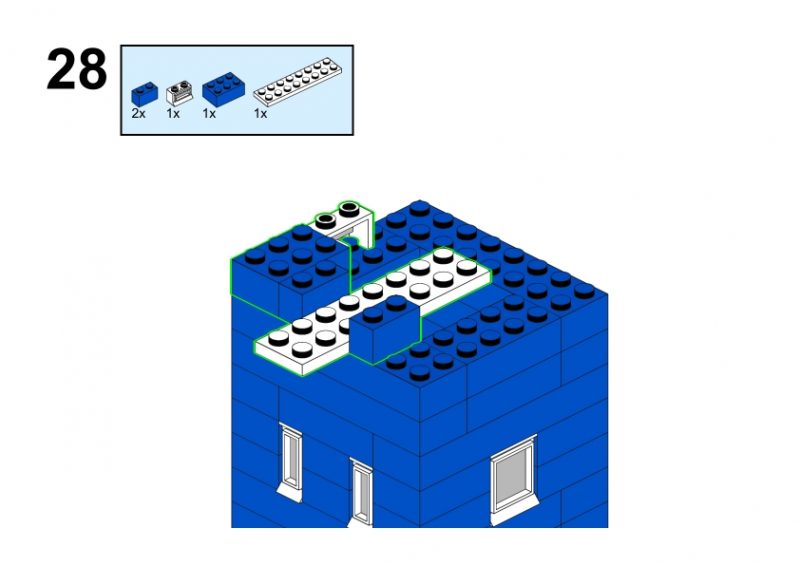 28

2x 1x 1x 1x