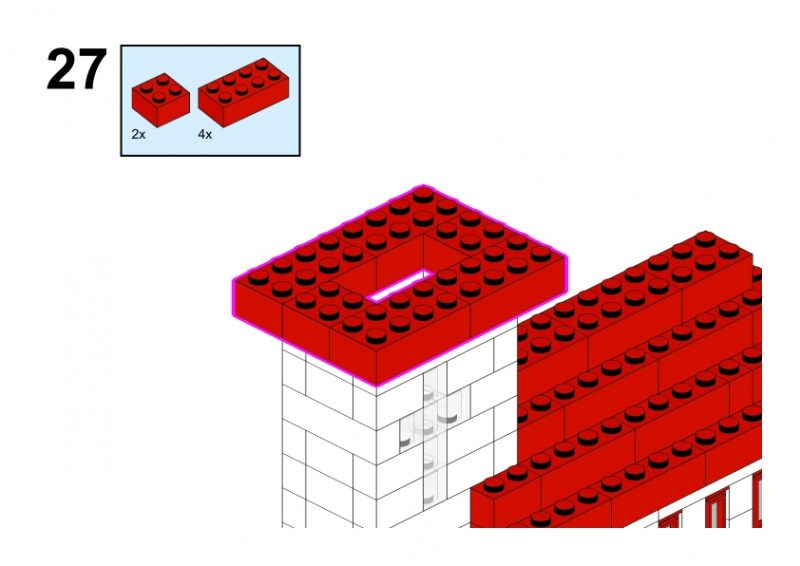 27

2x 4x