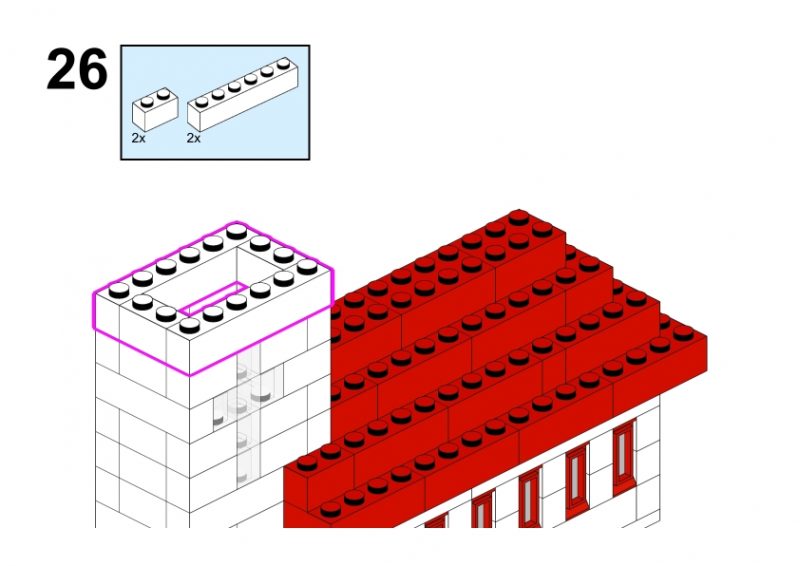 26

2x

2x