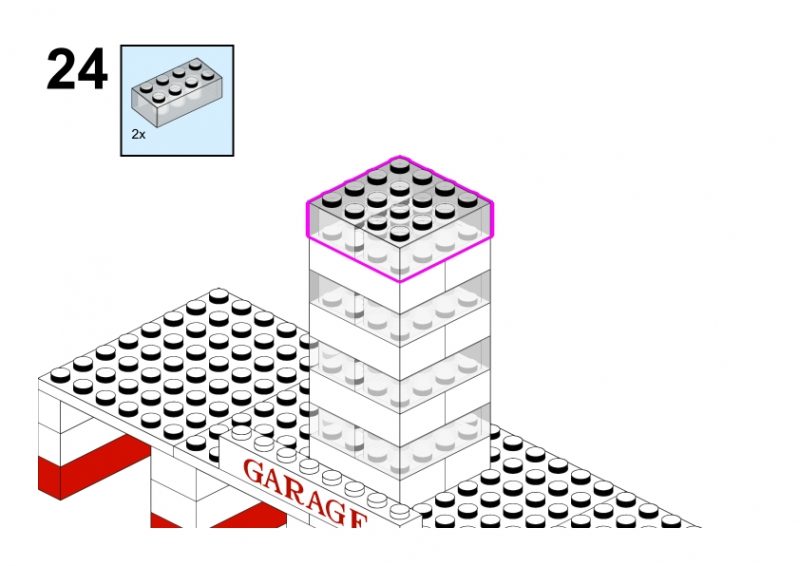 24

2x

GARAGE