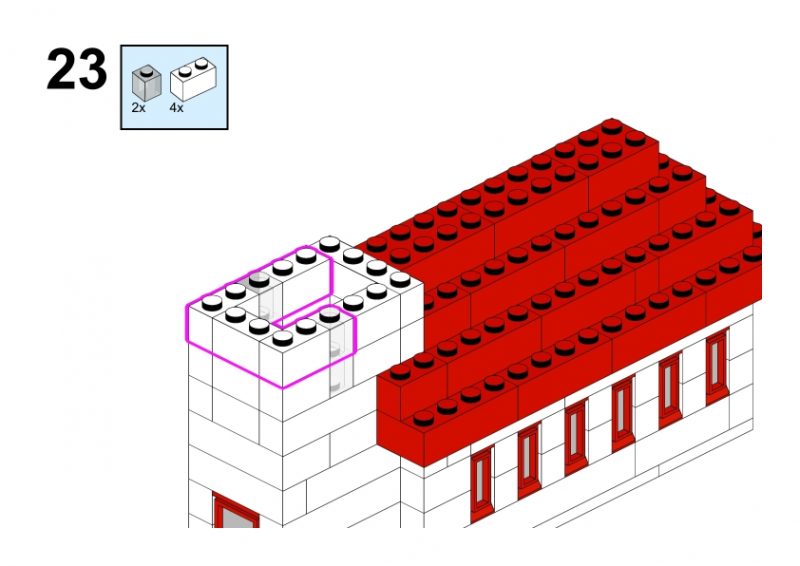 23

2x 4x